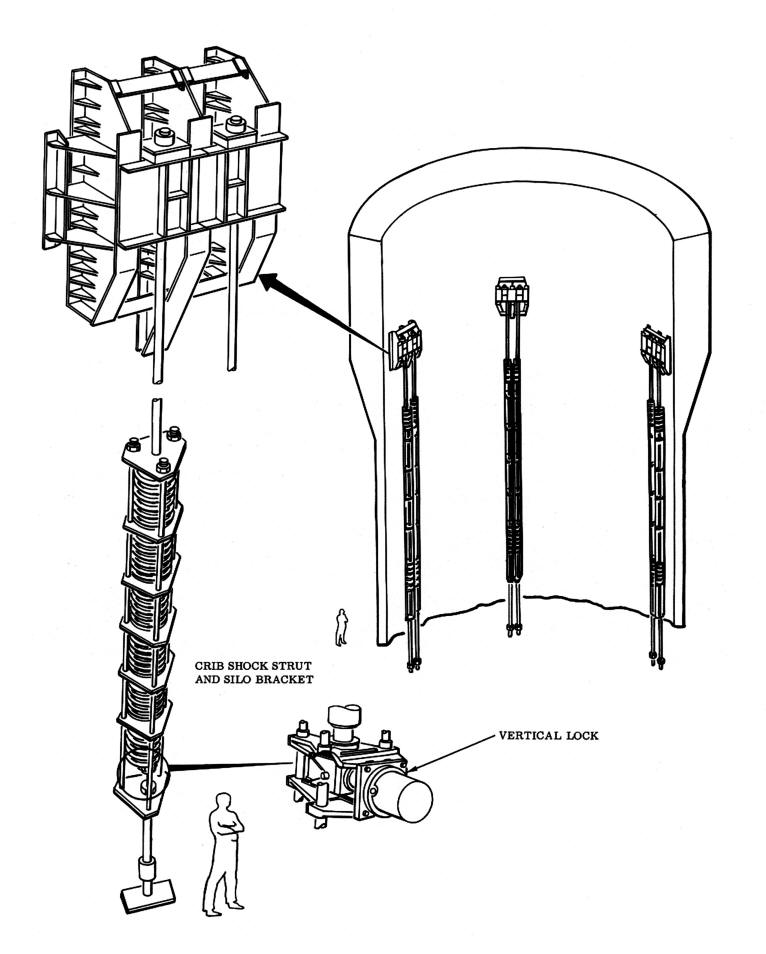 CRIB SHOCK STRUT AND SILO BRACKET

VERTICAL LOCK