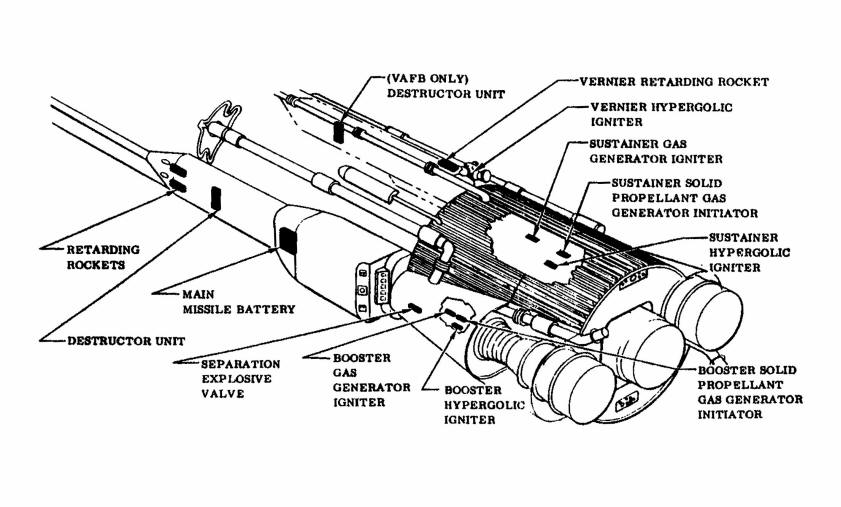 (VAFB ONLY)
DESTRUCTOR UNIT

VERNIER RETARDING ROCKET

VERNIER HYPERGOLIC IGNITER

SUSTAINER GAS GENERATOR IGNITER

SUSTAINER SOLID PROPELLANT GAS GENERATOR INITIATOR

SUSTAINER HYPERGOLIC IGNITER

RETARDING ROCKETS

MAIN MISSILE BATTERY

DESTRUCTOR UNIT

SEPARATION EXPLOSIVE VALVE

BOOSTER GAS GENERATOR IGNITER

BOOSTER HYPERGOLIC IGNITER

BOOSTER SOLID PROPELLANT GAS GENERATOR INITIATOR