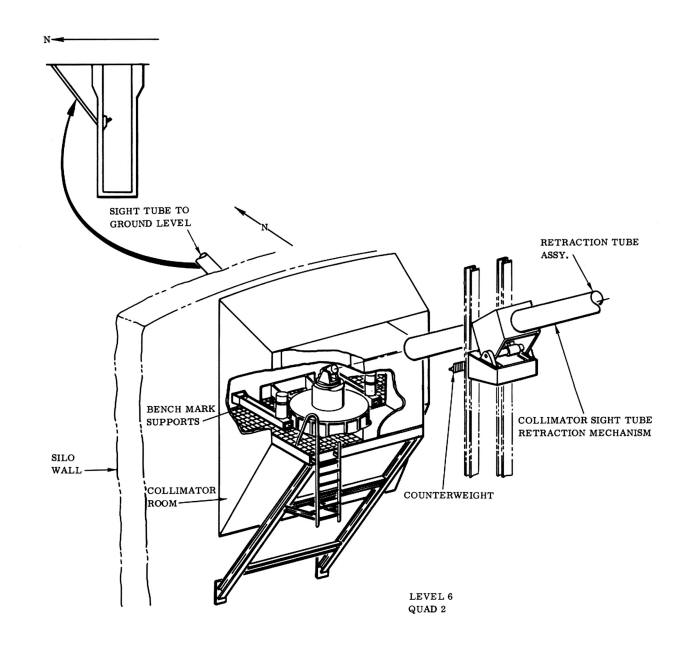 N

SIGHT TUBE TO GROUND LEVEL

N

RETRACTION TUBE ASSY.

BENCH MARK SUPPORTS

COLLIMATOR SIGHT TUBE RETRACTION MECHANISM

SILO WALL

COLLIMATOR ROOM

COUNTERWEIGHT

LEVEL 6
QUAD 2