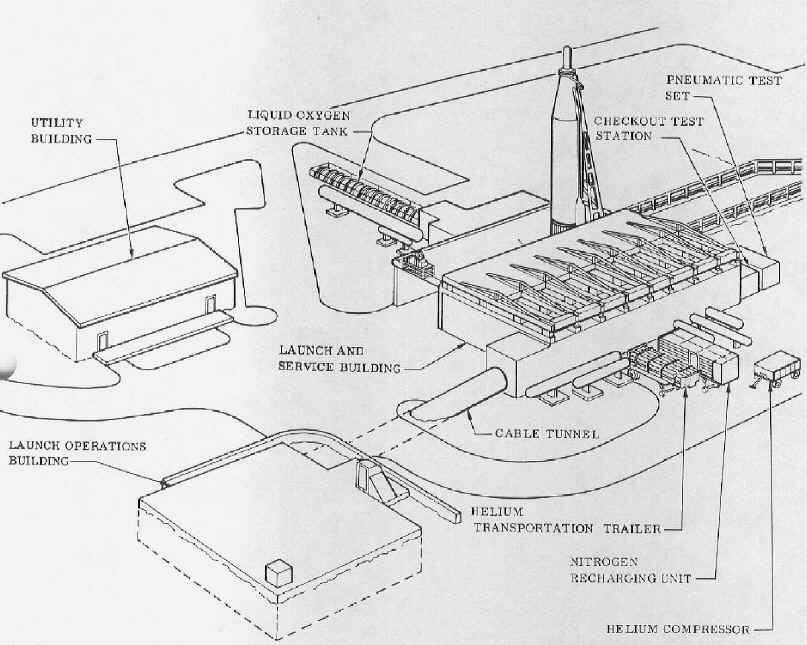 UTILITY BUILDING

LIQUID OXYGEN STORAGE TANK

PNEUMATIC TEST SET

CHECKOUT TEST STATION

LAUNCH AND SERVICE BUILDING

CABLE TUNNEL

LAUNCH OPERATIONS BUILDING

HELIUM TRANSPORTATION TRAILER

NITROGEN RECHARGING UNIT

HELIUM COMPRESSOR