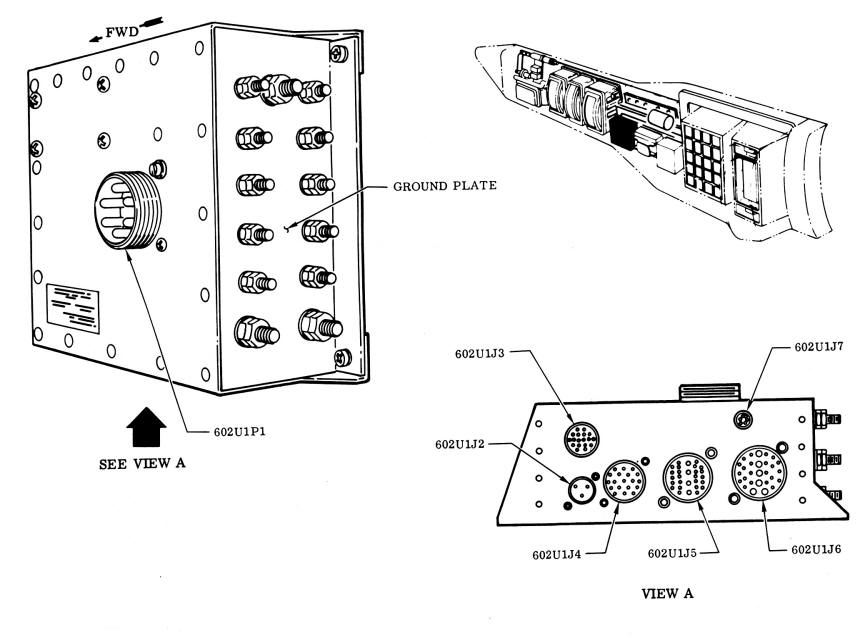 FWD

GROUND PLATE

602U1P1

SEE VIEW A

602U1J3

602U1J7

602U1J2

602U1J4

602U1J5

602U1J6

VIEW A